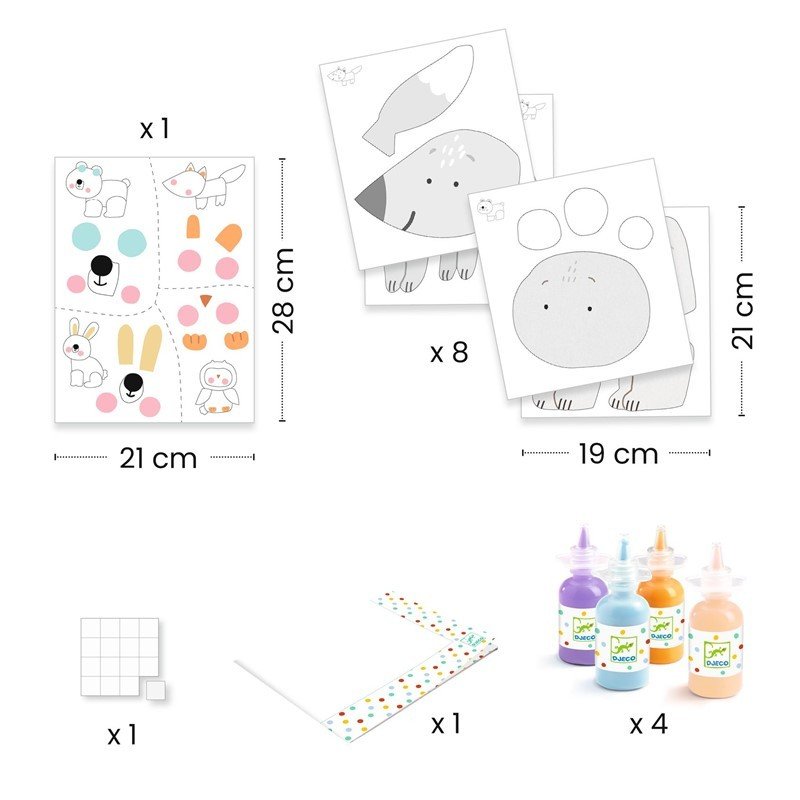 x 1

28 cm

21 cm

x 8

21 cm

19 cm

x 1

x 1

DJECO

DJECO

DJECO

DJECO

x 4